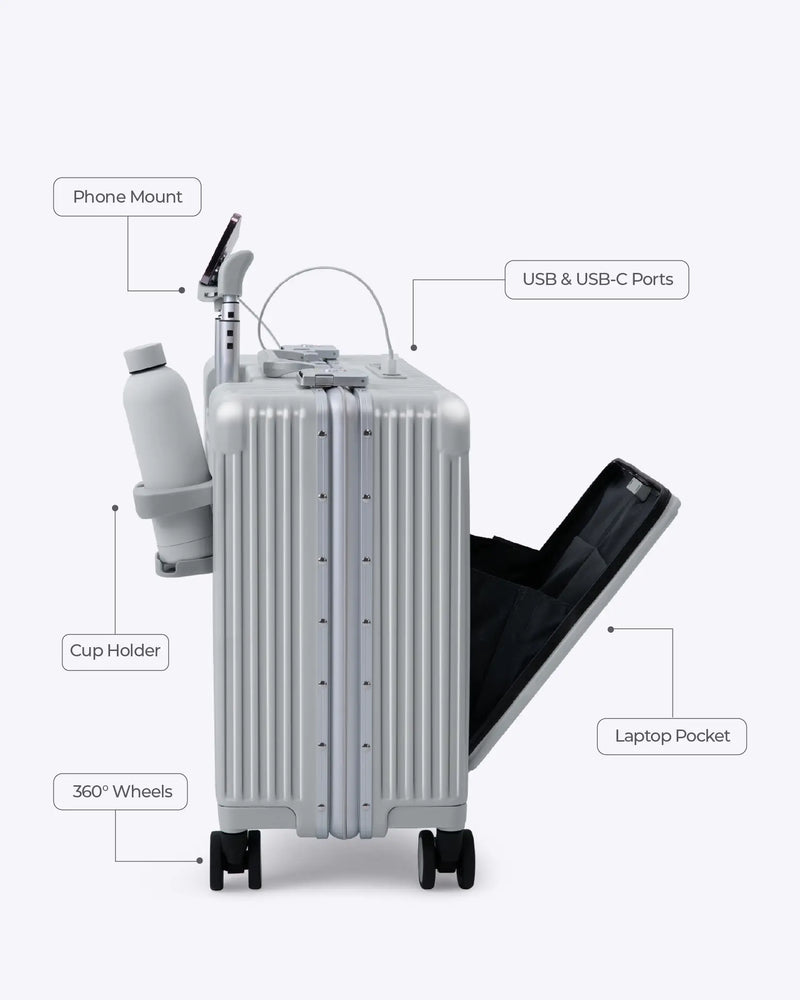 Phone Mount

USB & USB-C Ports

Cup Holder

Laptop Pocket

360° Wheels