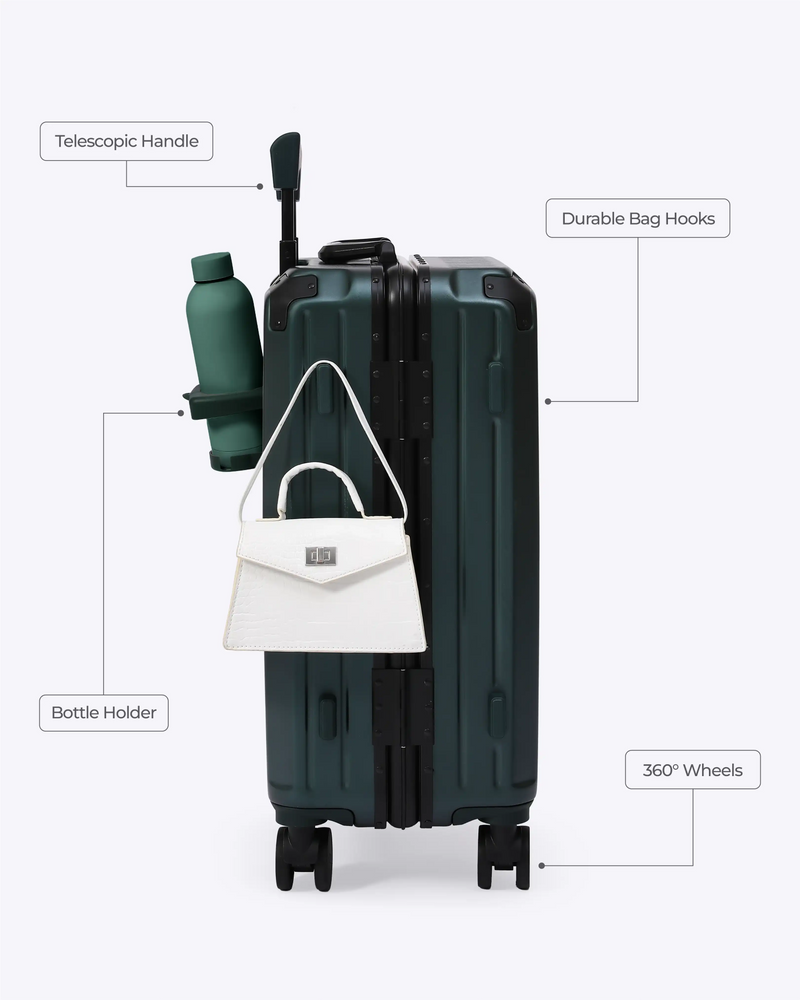 Telescopic Handle

Durable Bag Hooks

Bottle Holder

360° Wheels