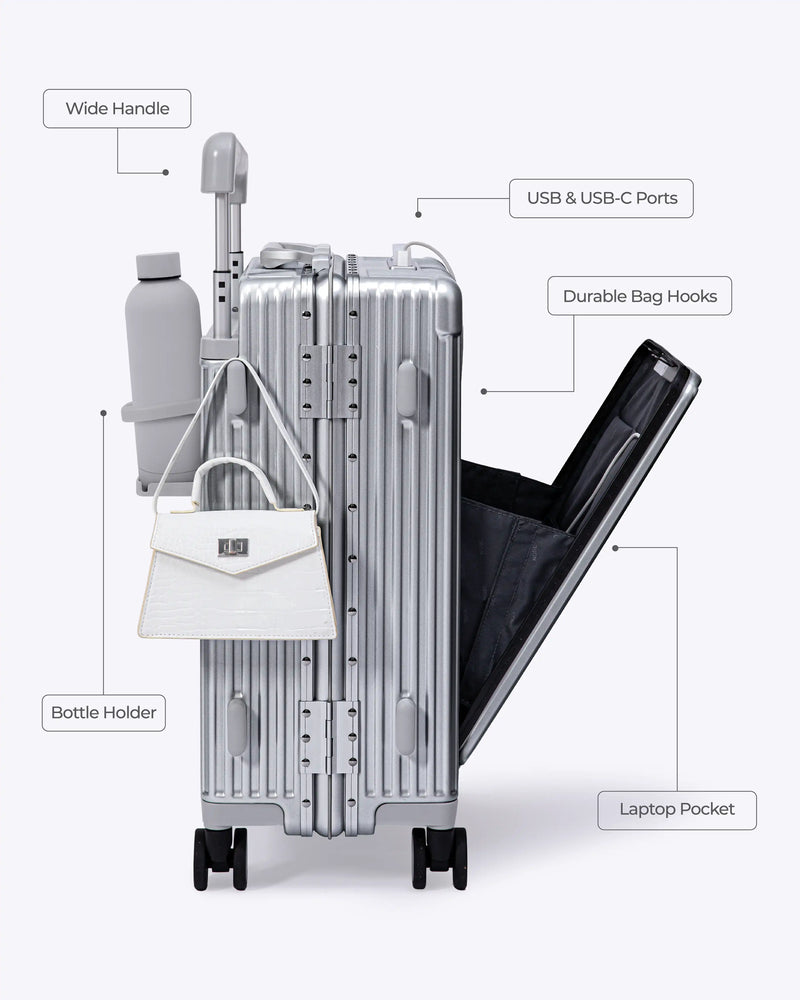 Wide Handle

USB & USB-C Ports

Durable Bag Hooks

Bottle Holder

Laptop Pocket