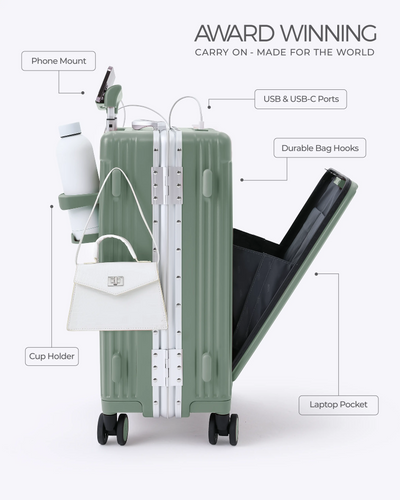 AWARD WINNING
CARRY ON - MADE FOR THE WORLD

Phone Mount

USB & USB-C Ports

Durable Bag Hooks

Cup Holder

Laptop Pocket