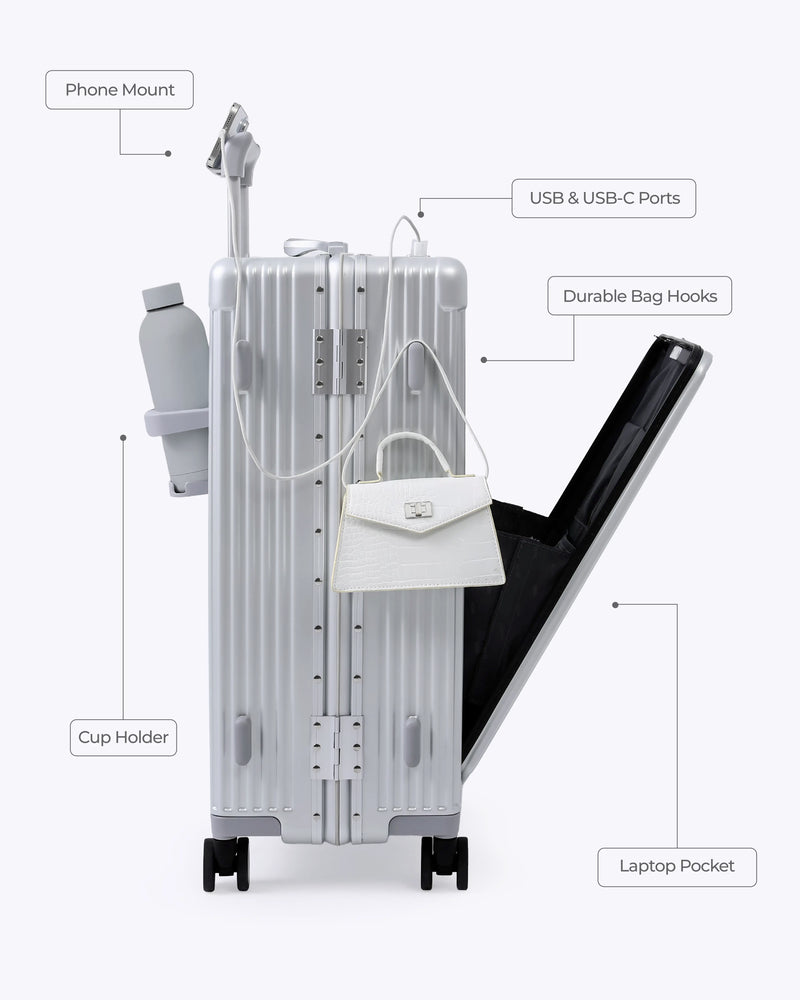 Phone Mount

USB & USB-C Ports

Durable Bag Hooks

Cup Holder

Laptop Pocket