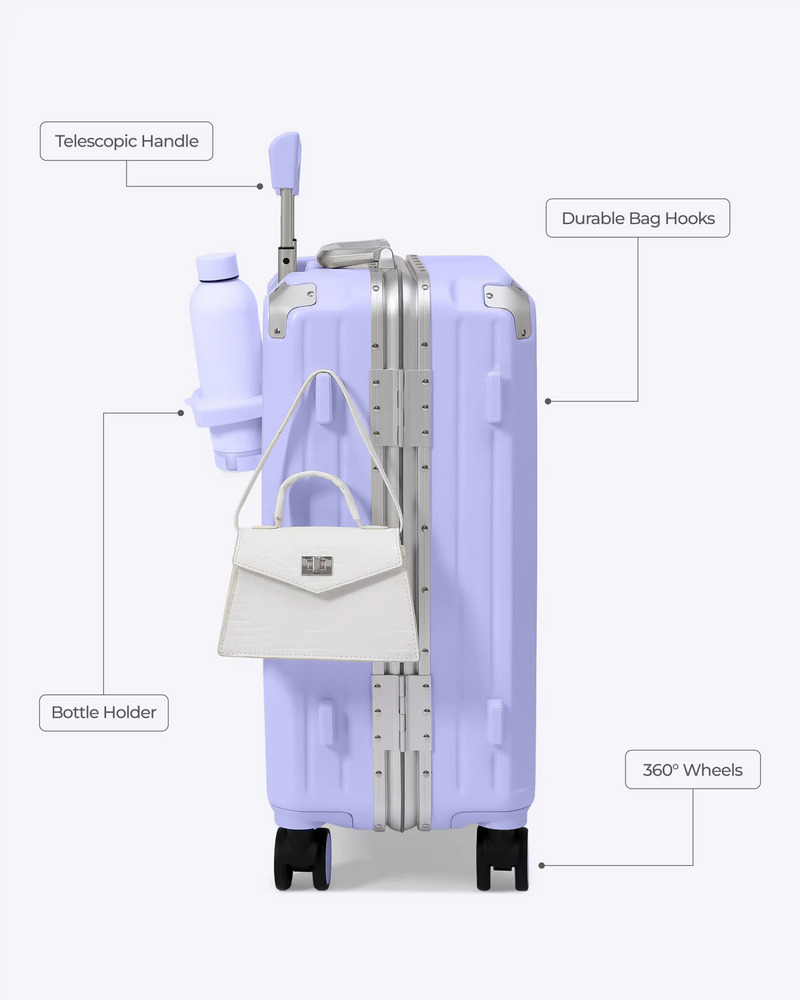 Telescopic Handle

Durable Bag Hooks

Bottle Holder

360° Wheels